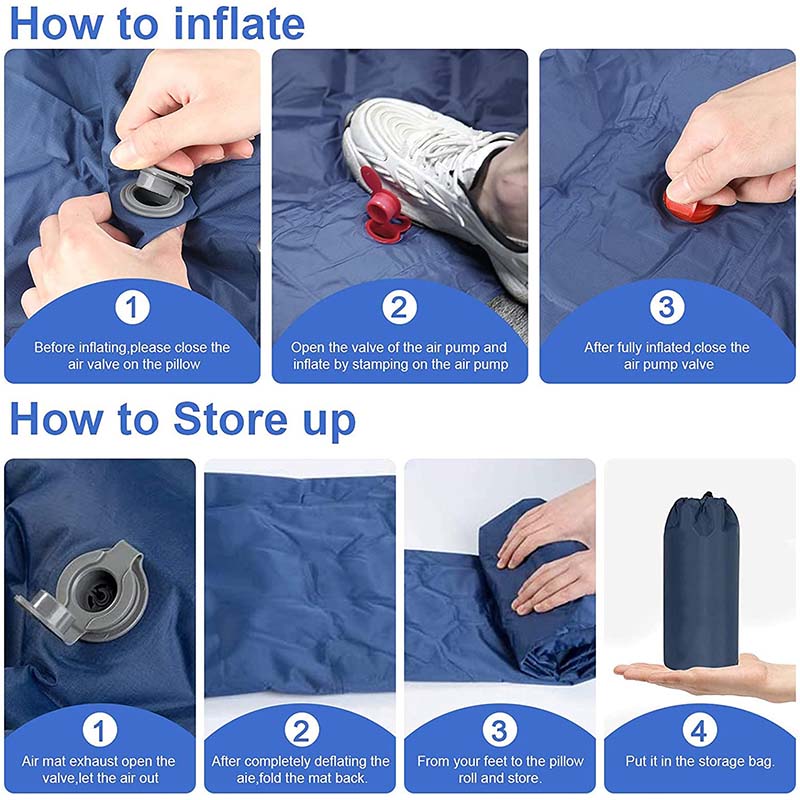 How to inflate

1
Before inflating,please close the air valve on the pillow

2
Open the valve of the air pump and inflate by stamping on the air pump

3
After fully inflated,close the air pump valve

How to Store up

1
Air mat exhaust open the valve,let the air out

2
After completely deflating the aie,fold the mat back.

3
From your feet to the pillow roll and store.

4
Put it in the storage bag.